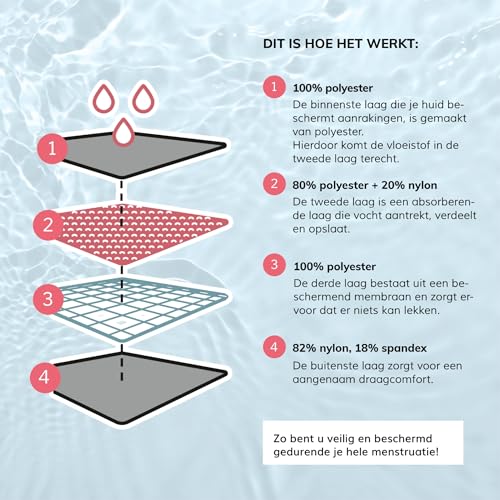 1

2

3

4

DIT IS HOE HET WERKT:

1 100% polyester
De binnenste laag die je huid beschermt aanrakingen, is gemaakt van polyester.
Hierdoor komt de vloeistof in de tweede laag terecht.

2 80% polyester + 20% nylon
De tweede laag is een absorberende laag die vocht aantrekt, verdeelt en opslaat.

3 100% polyester
De derde laag bestaat uit een beschermend membraan en zorgt ervoor dat er niets kan lekken.

4 82% nylon, 18% spandex
De buitenste laag zorgt voor een aangenaam draagcomfort.

Zo bent u veilig en beschermd gedurende je hele menstruatie!