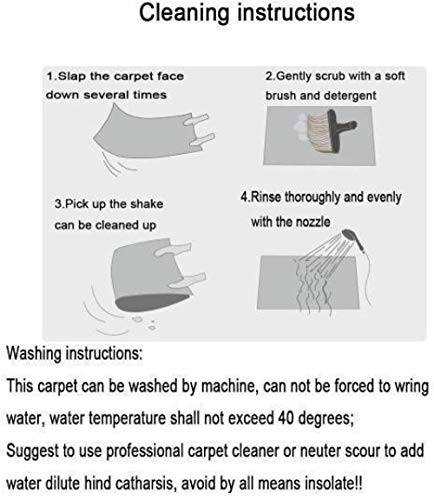 Cleaning instructions

1.Slap the carpet face down several times

2.Gently scrub with a soft brush and detergent

3.Pick up the shake can be cleaned up

4.Rinse thoroughly and evenly with the nozzle

Washing instructions:

This carpet can be washed by machine, can not be forced to wring water, water temperature shall not exceed 40 degrees;

Suggest to use professional carpet cleaner or neuter scour to add water dilute hind catharsis, avoid by all means insolate!!