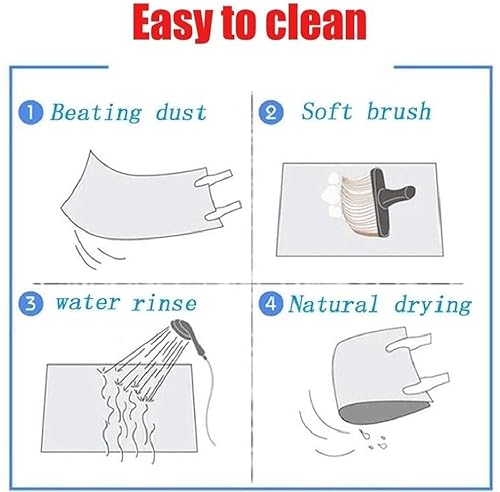 Easy to clean

1 Beating dust

2 Soft brush

3 water rinse

4 Natural drying